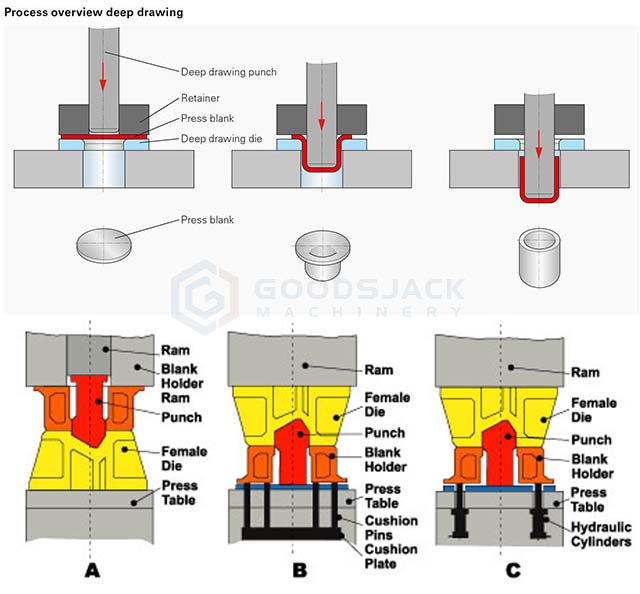 Process overview deep drawing

Deep drawing punch
Retainer
Press blank
Deep drawing die

Press blank

GOODSJACK
MACHINERY

Ram
Blank Holder Ram
Punch
Female Die
Press Table

A

Ram
Female Die
Punch
Blank Holder
Press Table
Cushion Pins
Cushion Plate

B

Ram
Female Die
Punch
Blank Holder
Press Table
Hydraulic Cylinders

C